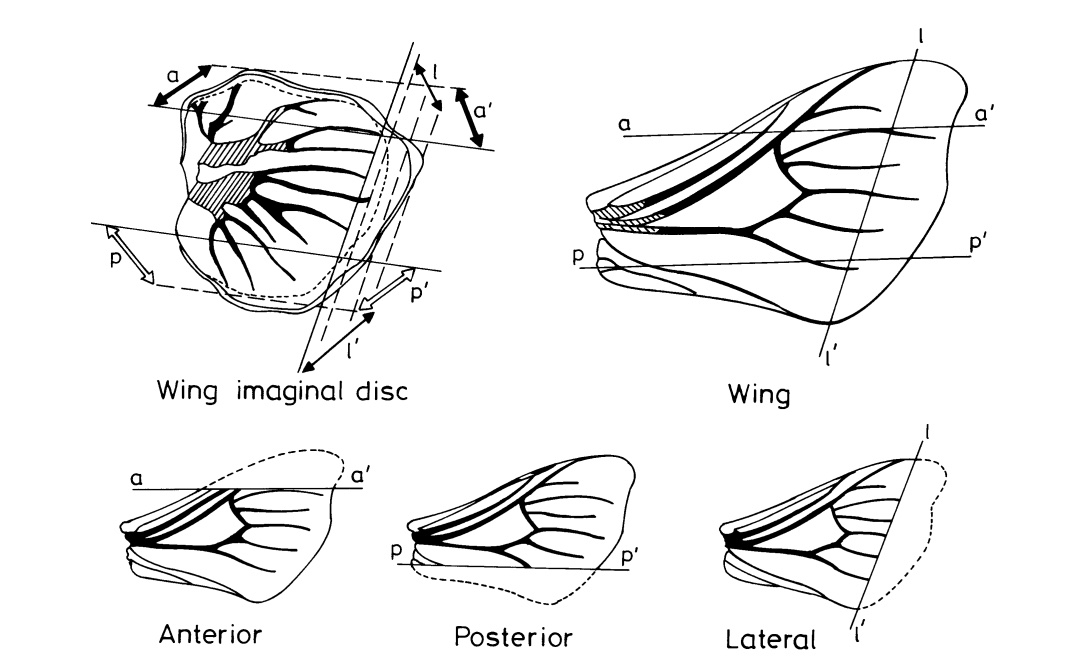 a
l
a'
p
p'
l'
Wing imaginal disc

l
a
a'
p
p'
l'
Wing

a
a'
Anterior

p
p'
Posterior

l
l'
Lateral